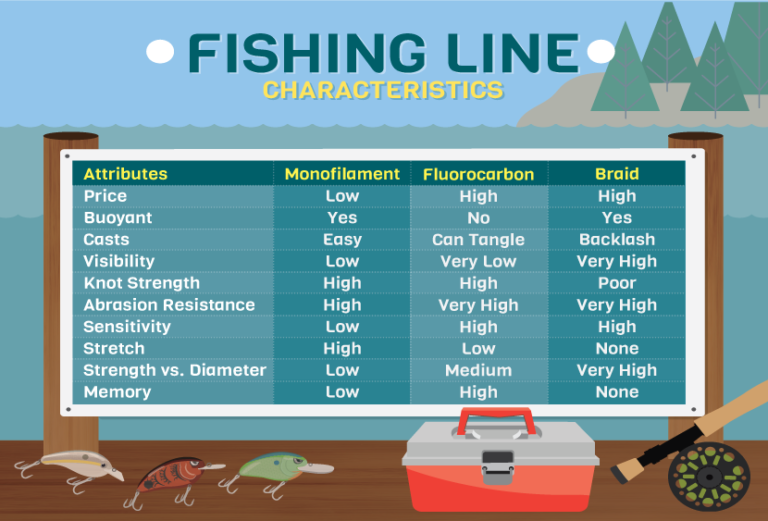 FISHING LINE
CHARACTERISTICS

| Attributes | Monofilament | Fluorocarbon | Braid |
|---|---|---|---|
| Price | Low | High | High |
| Buoyant | Yes | No | Yes |
| Casts | Easy | Can Tangle | Backlash |
| Visibility | Low | Very Low | Very High |
| Knot Strength | High | High | Poor |
| Abrasion Resistance | High | Very High | Very High |
| Sensitivity | Low | High | High |
| Stretch | High | Low | None |
| Strength vs. Diameter | Low | Medium | Very High |
| Memory | Low | High | None |